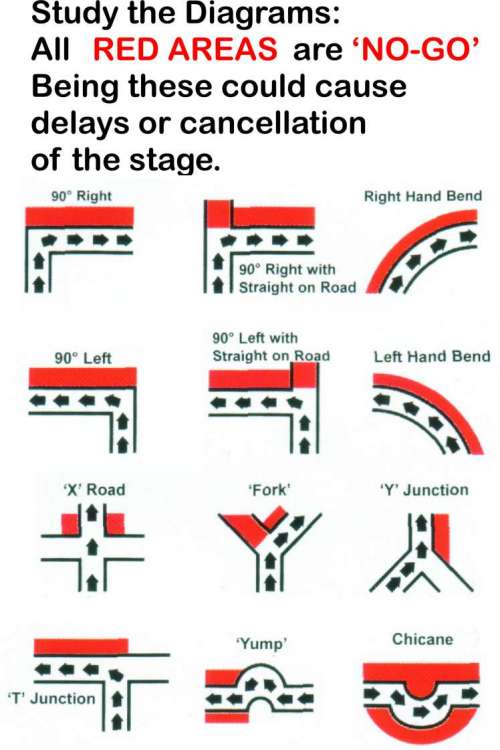 Study the Diagrams:
All RED AREAS are 'NO-GO'
Being these could cause delays or cancellation of the stage.

90° Right

90° Right with Straight on Road

Right Hand Bend

90° Left

90° Left with Straight on Road

Left Hand Bend

'X' Road

'Fork'

'Y' Junction

'T' Junction

'Yump'

Chicane